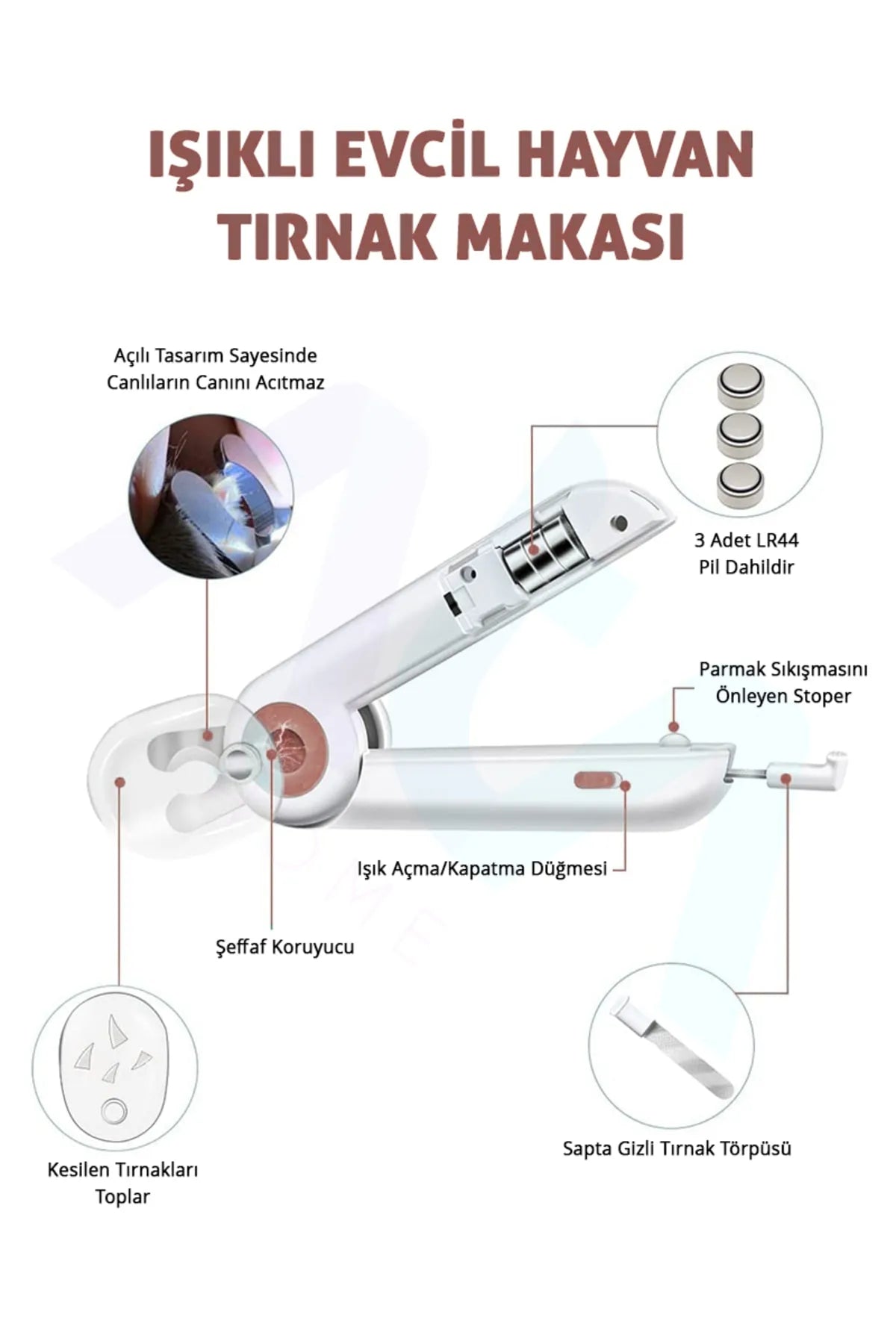 IŞIKLI EVCİL HAYVAN TIRNAK MAKASI

Açılı Tasarım Sayesinde Canlıların Canını Acıtmaz

3 Adet LR44 Pil Dahildir

Parmak Sıkışmasını Önleyen Stoper

Işık Açma/Kapatma Düğmesi

Şeffaf Koruyucu

Kesilen Tırnakları Toplar

Sapta Gizli Tırnak Törpüsü